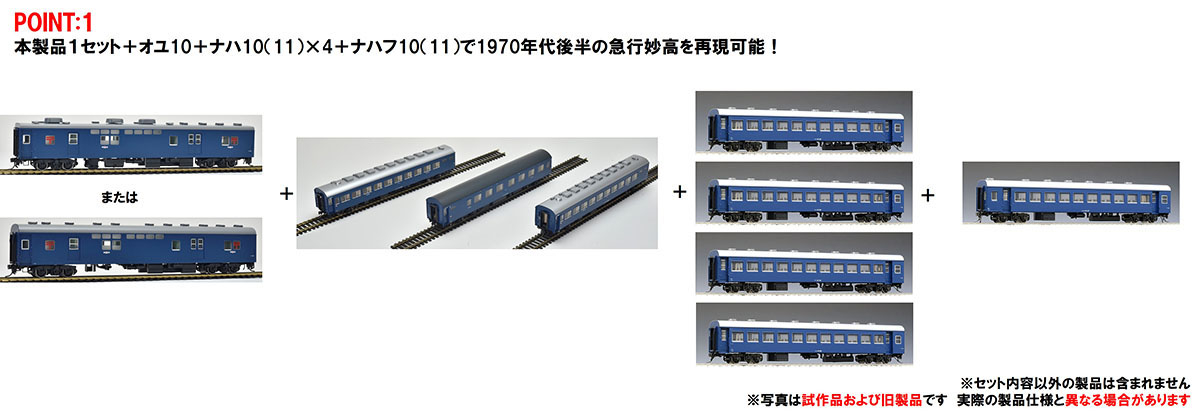 POINT:1
本製品1セット＋オユ10＋ナハ10(11)×4＋ナハフ10(11)で1970年代後半の急行妙高を再現可能！

または

+

+

+

※セット内容以外の製品は含まれません
※写真は試作品および旧製品です　実際の製品仕様と異なる場合があります