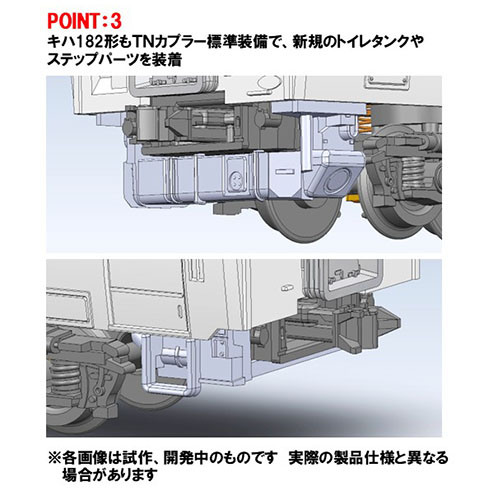 POINT：3
キハ182形もTNカプラー標準装備で、新規のトイレタンクやステップパーツを装着

※各画像は試作、開発中のものです　実際の製品仕様と異なる場合があります