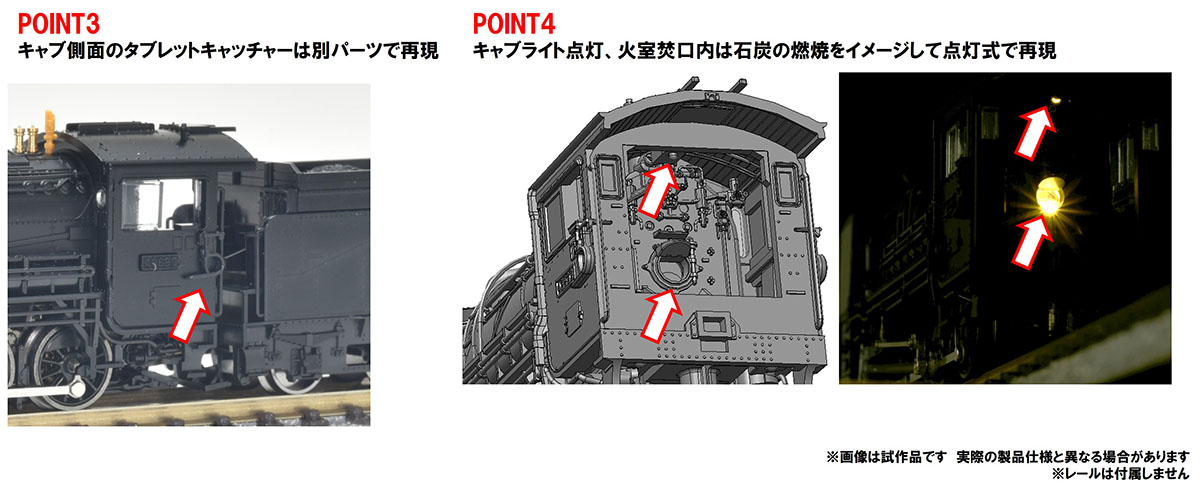 POINT3
キャブ側面のタブレットキャッチャーは別パーツで再現

POINT4
キャブライト点灯、火室焚口内は石炭の燃焼をイメージして点灯式で再現

※画像は試作品です 実際の製品仕様と異なる場合があります
※レールは付属しません