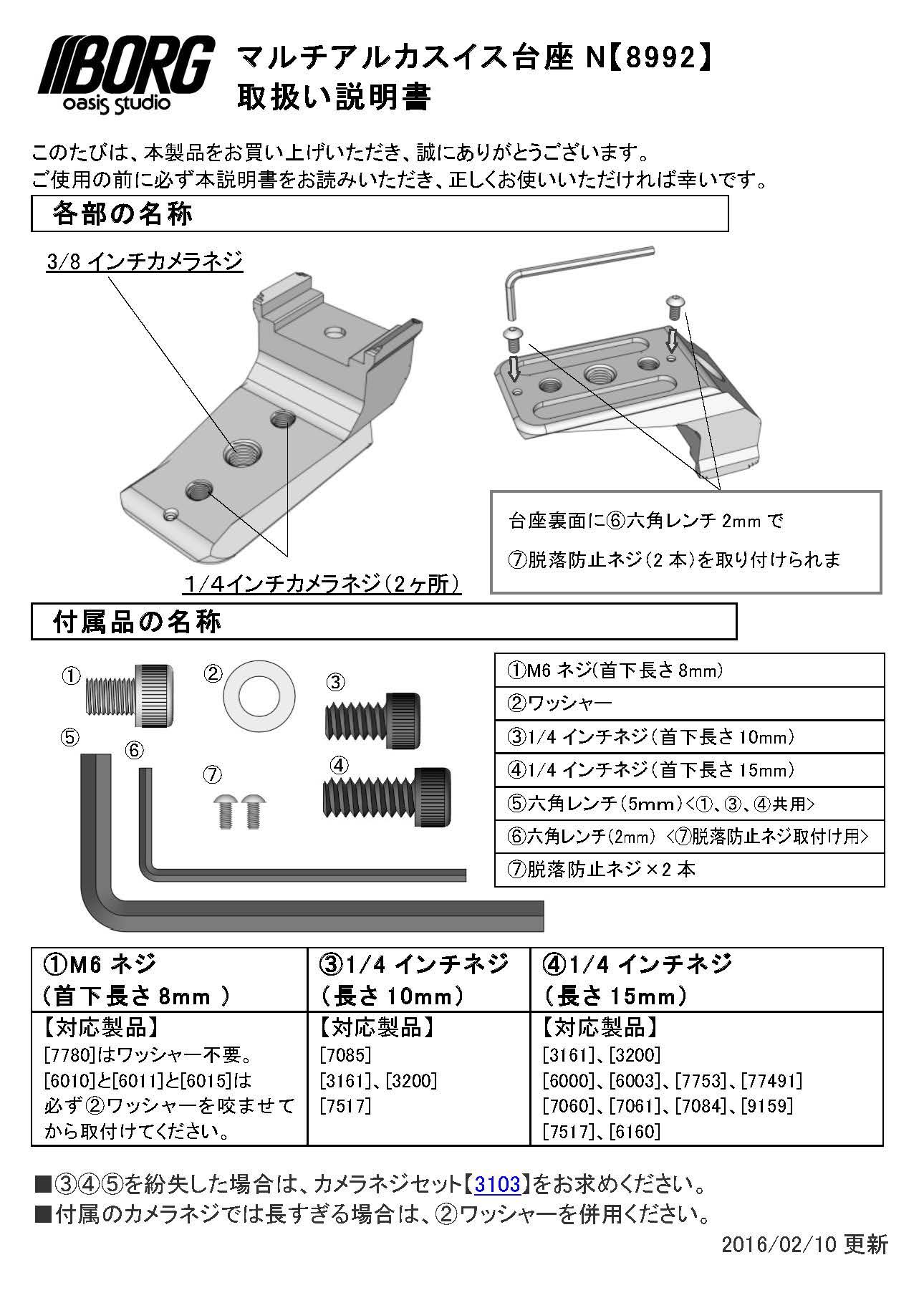 BORG
oasis studio

マルチアルカスイス台座 N【8992】
取扱い説明書

このたびは、本製品をお買い上げいただき、誠にありがとうございます。
ご使用の前に必ず本説明書をお読みいただき、正しくお使いいただければ幸いです。

各部の名称

3/8 インチカメラネジ

1/4インチカメラネジ(2ヶ所)

台座裏面に⑥六角レンチ 2mm で
⑦脱落防止ネジ(2 本)を取り付けられま

付属品の名称

①
②
③
④
⑤
⑥
⑦

| ①M6 ネジ(首下長さ 8mm) |
|---|
| ②ワッシャー |
| ③1/4 インチネジ(首下長さ 10mm) |
| ④1/4 インチネジ(首下長さ 15mm) |
| ⑤六角レンチ(5mm)<①、③、④共用> |
| ⑥六角レンチ(2mm) <⑦脱落防止ネジ取付け用> |
| ⑦脱落防止ネジ×2 本 |

| ①M6 ネジ (首下長さ 8mm ) | ③1/4 インチネジ (長さ 10mm) | ④1/4 インチネジ (長さ 15mm) |
|---|---|---|
| 【対応製品】 [7780]はワッシャー不要。 [6010]と[6011]と[6015]は 必ず②ワッシャーを咬ませてから取付けてください。 | 【対応製品】 [7085] [3161]、[3200] [7517] | 【対応製品】 [3161]、[3200] [6000]、[6003]、[7753]、[77491] [7060]、[7061]、[7084]、[9159] [7517]、[6160] |

■③④⑤を紛失した場合は、カメラネジセット【3103】をお求めください。
■付属のカメラネジでは長すぎる場合は、②ワッシャーを併用ください。

2016/02/10 更新